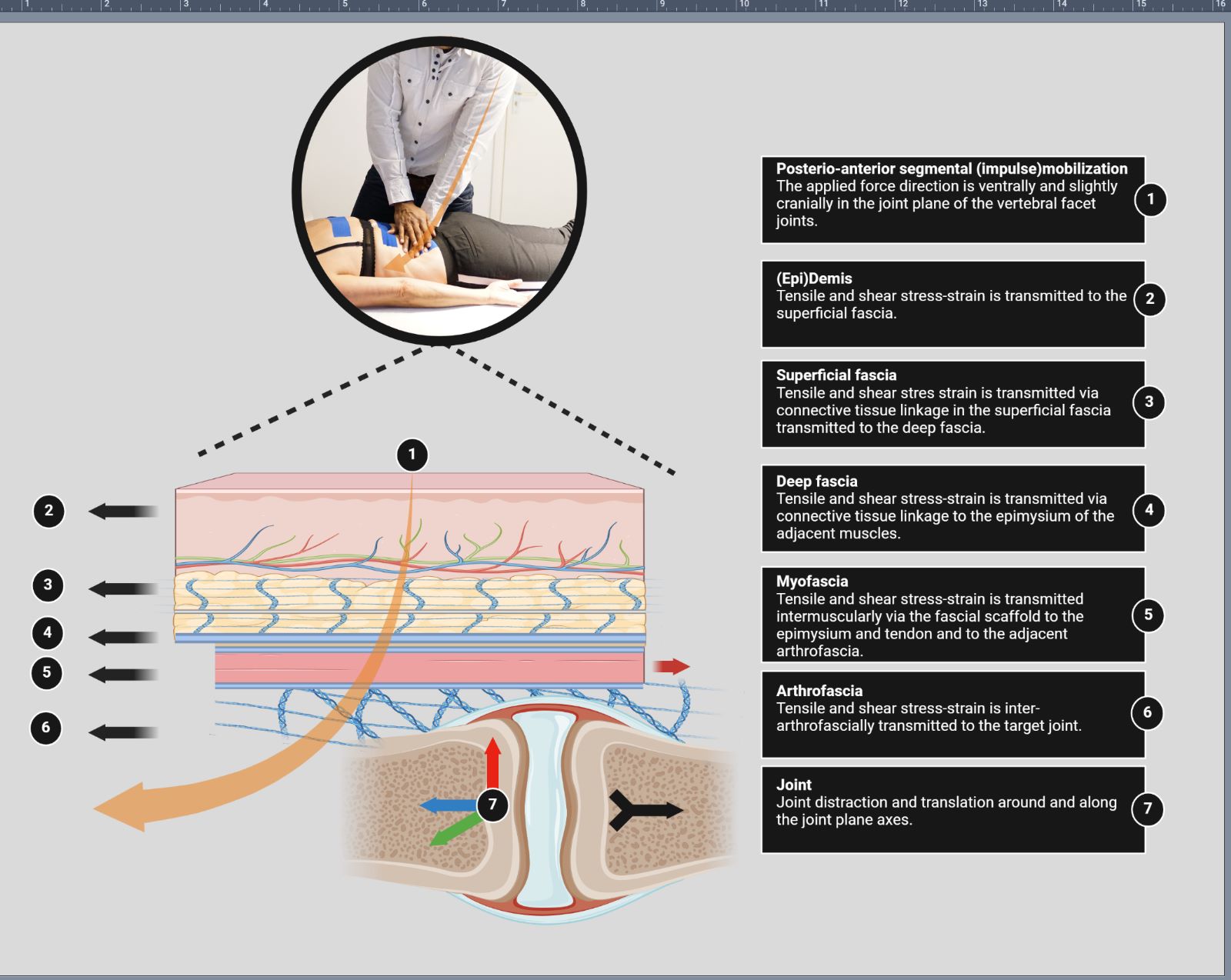 1 2 3 4 5 6 7 8 9 10 11 12 13 14 15 16

1

2

3

4

5

6

7

Posterio-anterior segmental (impulse)mobilization
The applied force direction is ventrally and slightly cranially in the joint plane of the vertebral facet joints.
1

(Epi)Demis
Tensile and shear stress-strain is transmitted to the superficial fascia.
2

Superficial fascia
Tensile and shear stres strain is transmitted via connective tissue linkage in the superficial fascia transmitted to the deep fascia.
3

Deep fascia
Tensile and shear stress-strain is transmitted via connective tissue linkage to the epimysium of the adjacent muscles.
4

Myofascia
Tensile and shear stress-strain is transmitted intermuscularly via the fascial scaffold to the epimysium and tendon and to the adjacent arthrofascia.
5

Arthrofascia
Tensile and shear stress-strain is inter-arthrofascially transmitted to the target joint.
6

Joint
Joint distraction and translation around and along the joint plane axes.
7